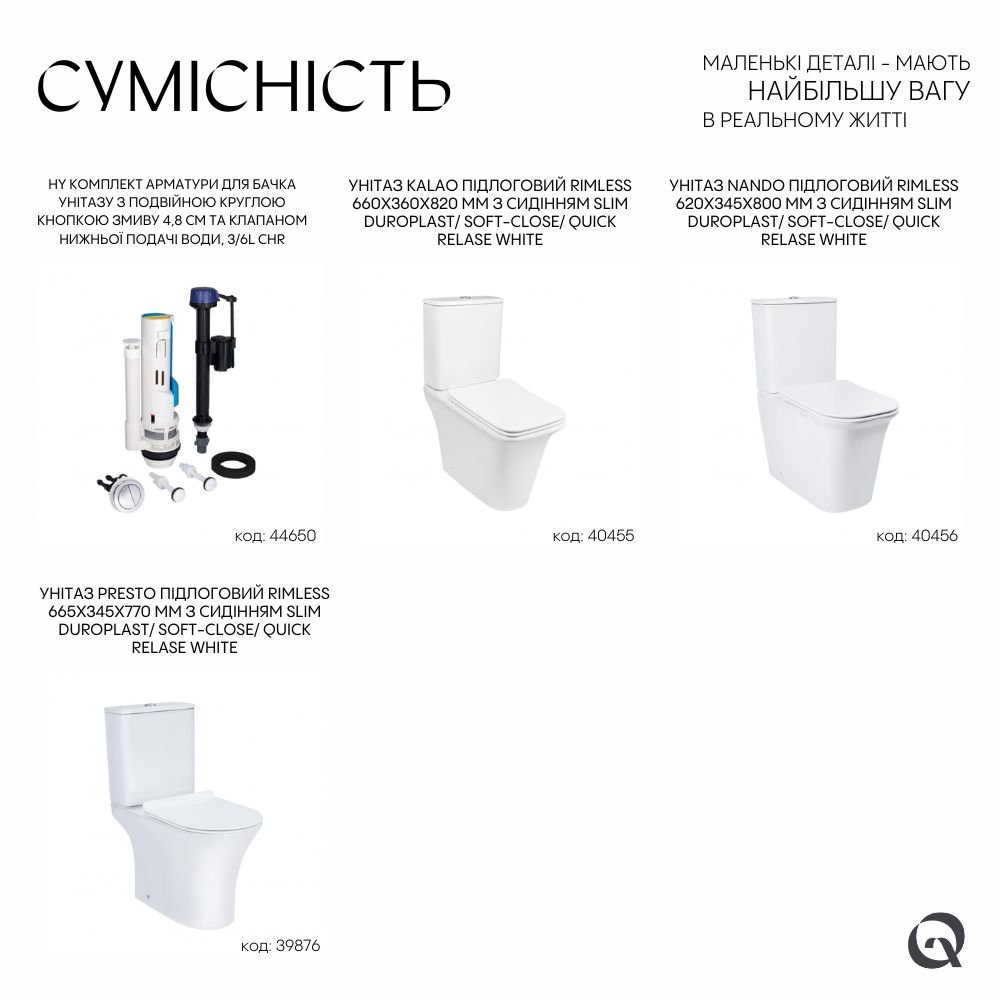 СУМІСНІСТЬ

МАЛЕНЬКІ ДЕТАЛІ - МАЮТЬ
НАЙБІЛЬШУ ВАГУ
В РЕАЛЬНОМУ ЖИТТІ

HY КОМПЛЕКТ АРМАТУРИ ДЛЯ БАЧКА УНІТАЗУ З ПОДВІЙНОЮ КРУГЛОЮ КНОПКОЮ ЗМИВУ 4,8 СМ ТА КЛАПАНОМ НИЖНЬОЇ ПОДАЧІ ВОДИ, 3/6L CHR

код: 44650

УНІТАЗ KALAO ПІДЛОГОВИЙ RIMLESS 660X360X820 ММ З СИДІННЯМ SLIM DUROPLAST/ SOFT-CLOSE/ QUICK RELASE WHITE

код: 40455

УНІТАЗ NANDO ПІДЛОГОВИЙ RIMLESS 620X345X800 ММ З СИДІННЯМ SLIM DUROPLAST/ SOFT-CLOSE/ QUICK RELASE WHITE

код: 40456

УНІТАЗ PRESTO ПІДЛОГОВИЙ RIMLESS 665X345X770 ММ З СИДІННЯМ SLIM DUROPLAST/ SOFT-CLOSE/ QUICK RELASE WHITE

код: 39876