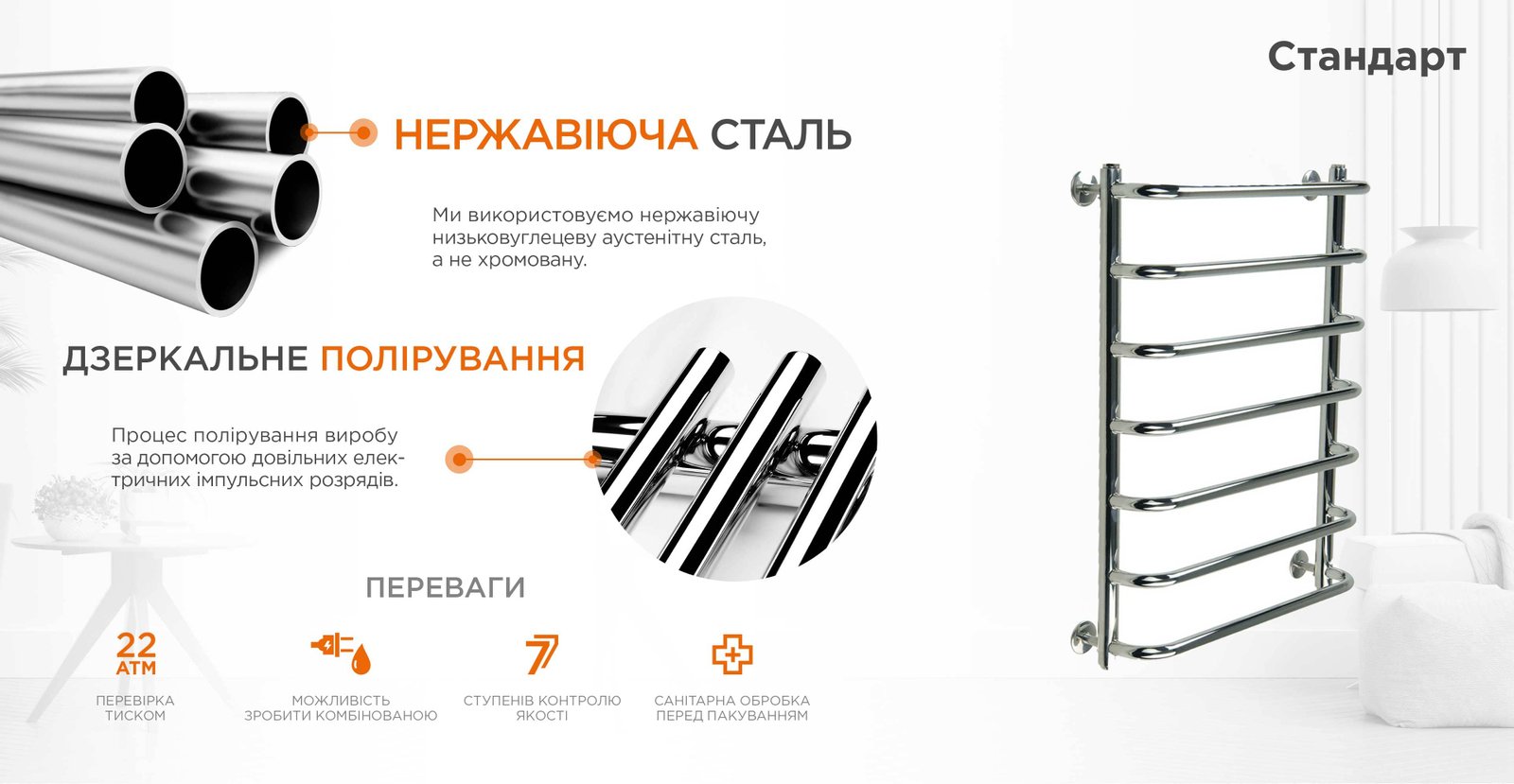 Стандарт

НЕРЖАВІЮЧА СТАЛЬ

Ми використовуємо нержавіючу низьковуглецеву аустенітну сталь, а не хромовану.

ДЗЕРКАЛЬНЕ ПОЛІРУВАННЯ

Процес полірування виробу за допомогою довільних електричних імпульсних розрядів.

ПЕРЕВАГИ

22 АТМ
ПЕРЕВІРКА ТИСКОМ

МОЖЛИВІСТЬ ЗРОБИТИ КОМБІНОВАНОЮ

7
СТУПЕНІВ КОНТРОЛЮ ЯКОСТІ

САНІТАРНА ОБРОБКА ПЕРЕД ПАКУВАННЯМ