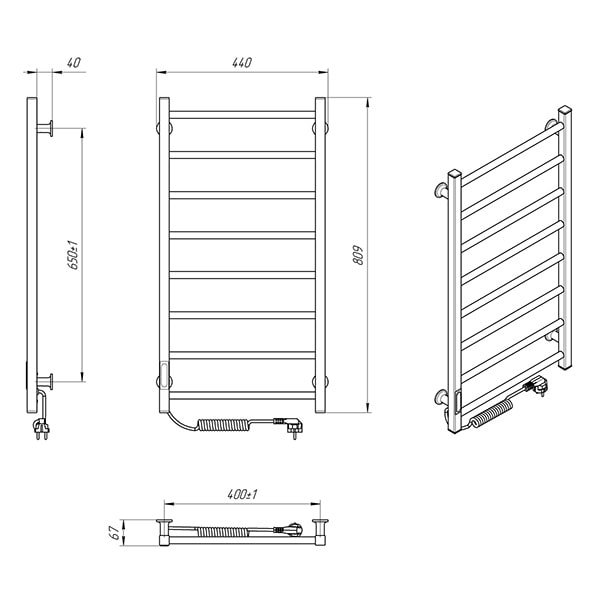 40
440
650±1
809
400±1
67