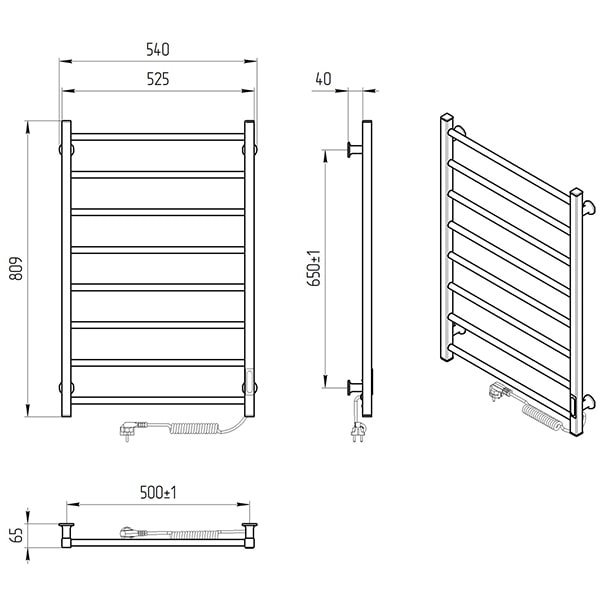 540
525
809
40
650±1
500±1
65